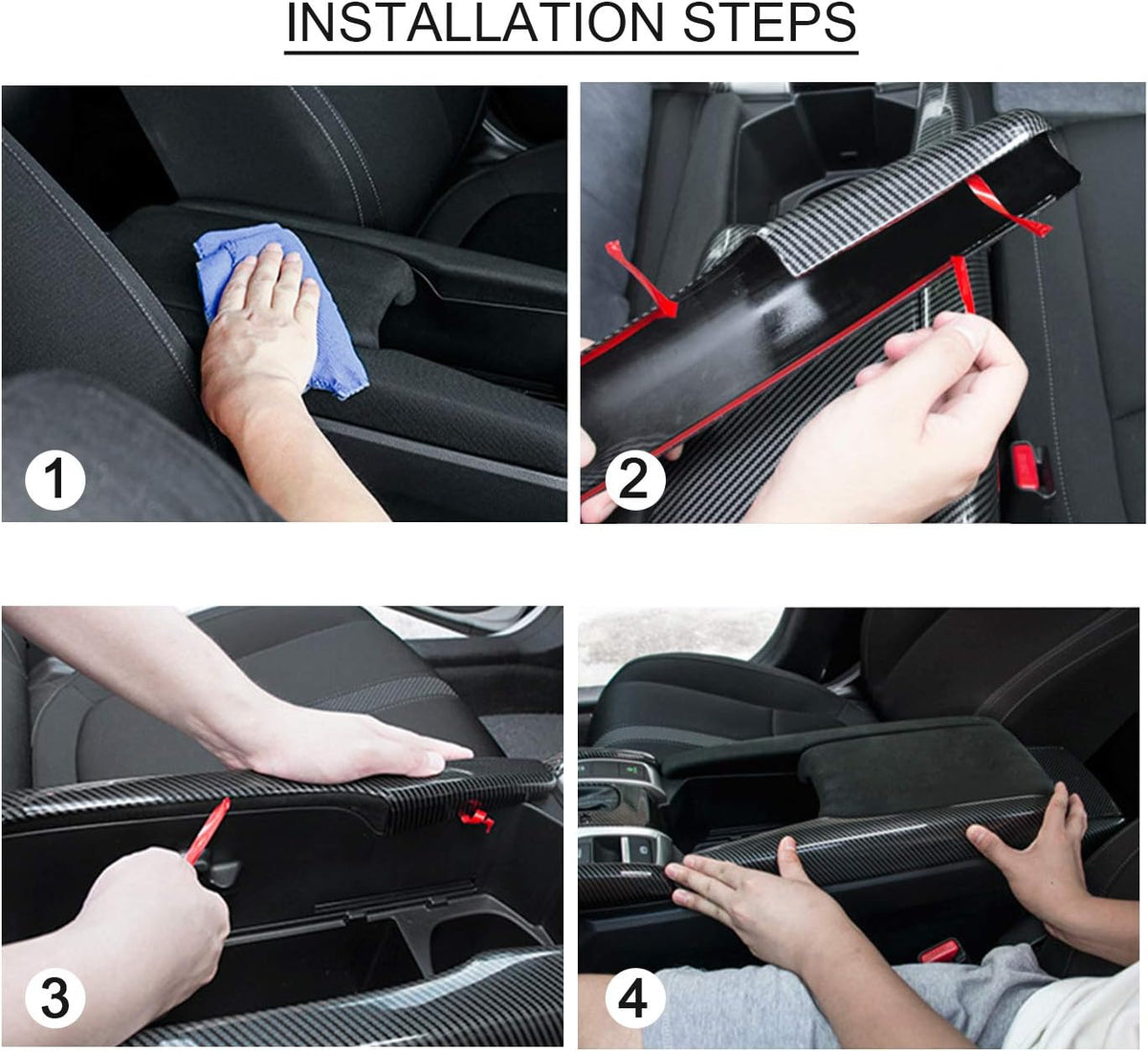 INSTALLATION STEPS

1

2

3

4